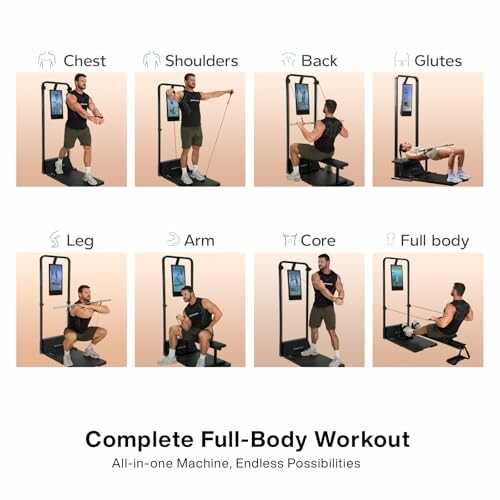 Chest Shoulders Back Glutes

Leg Arm Core Full body

Complete Full-Body Workout

All-in-one Machine, Endless Possibilities