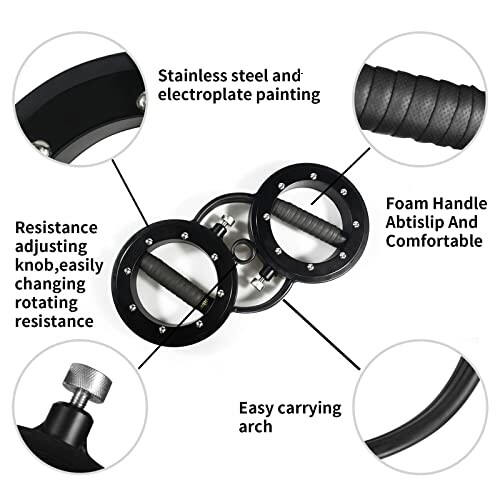 Stainless steel and electroplate painting

Foam Handle Abtislip And Comfortable

Resistance adjusting knob,easily changing rotating resistance

Easy carrying arch